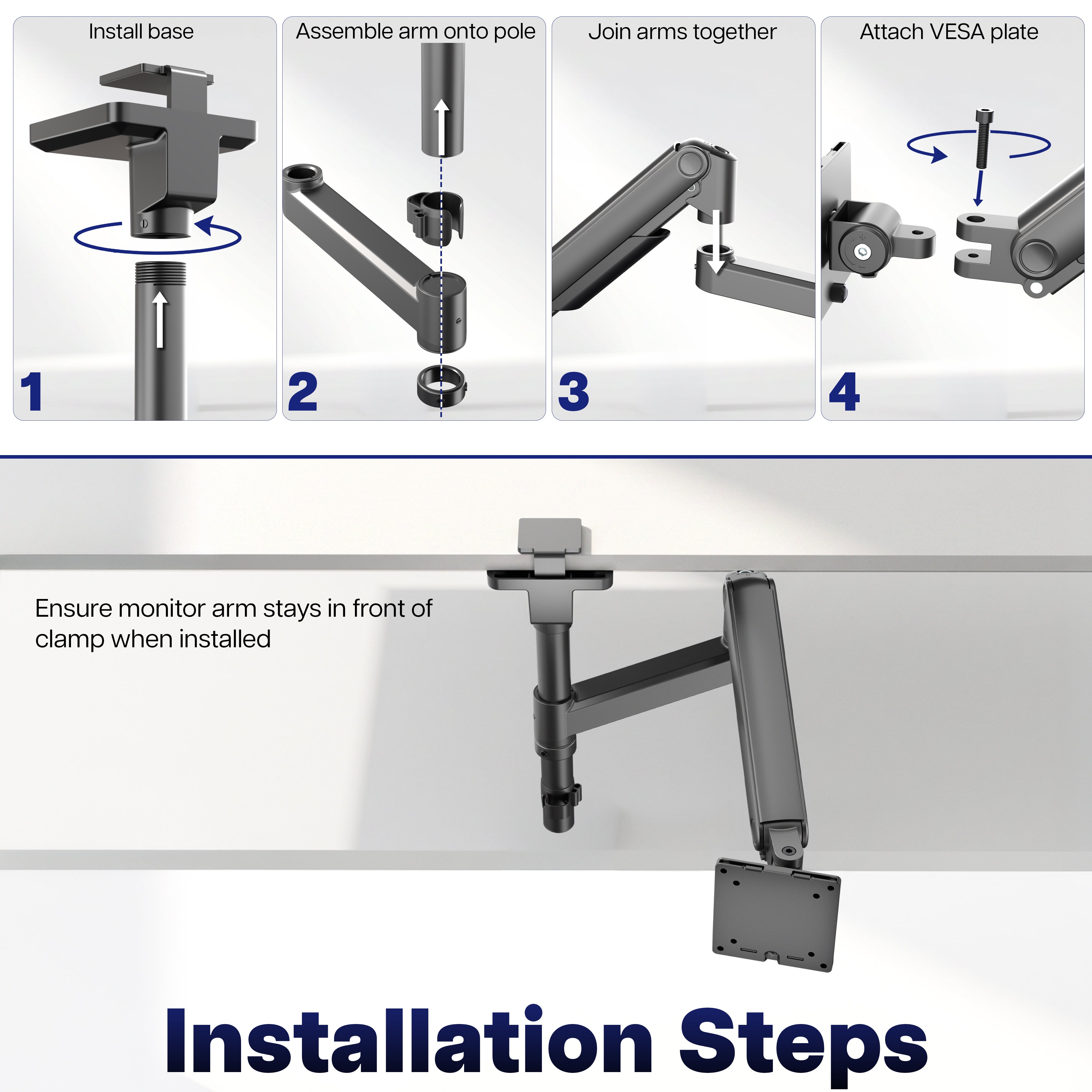 Install base

1

Assemble arm onto pole

2

Join arms together

3

Attach VESA plate

4

Ensure monitor arm stays in front of clamp when installed

Installation Steps