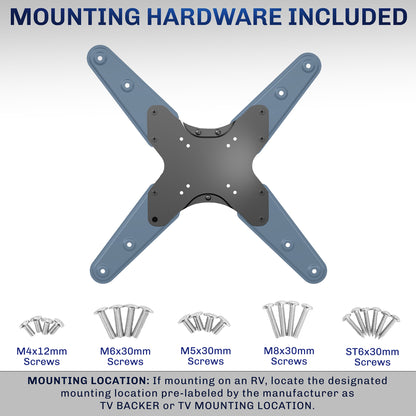 MOUNTING HARDWARE INCLUDED

M4x12mm Screws

M6x30mm Screws

M5x30mm Screws

M8x30mm Screws

ST6x30mm Screws

MOUNTING LOCATION: If mounting on an RV, locate the designated mounting location pre-labeled by the manufacturer as TV BACKER or TV MOUNTING LOCATION.