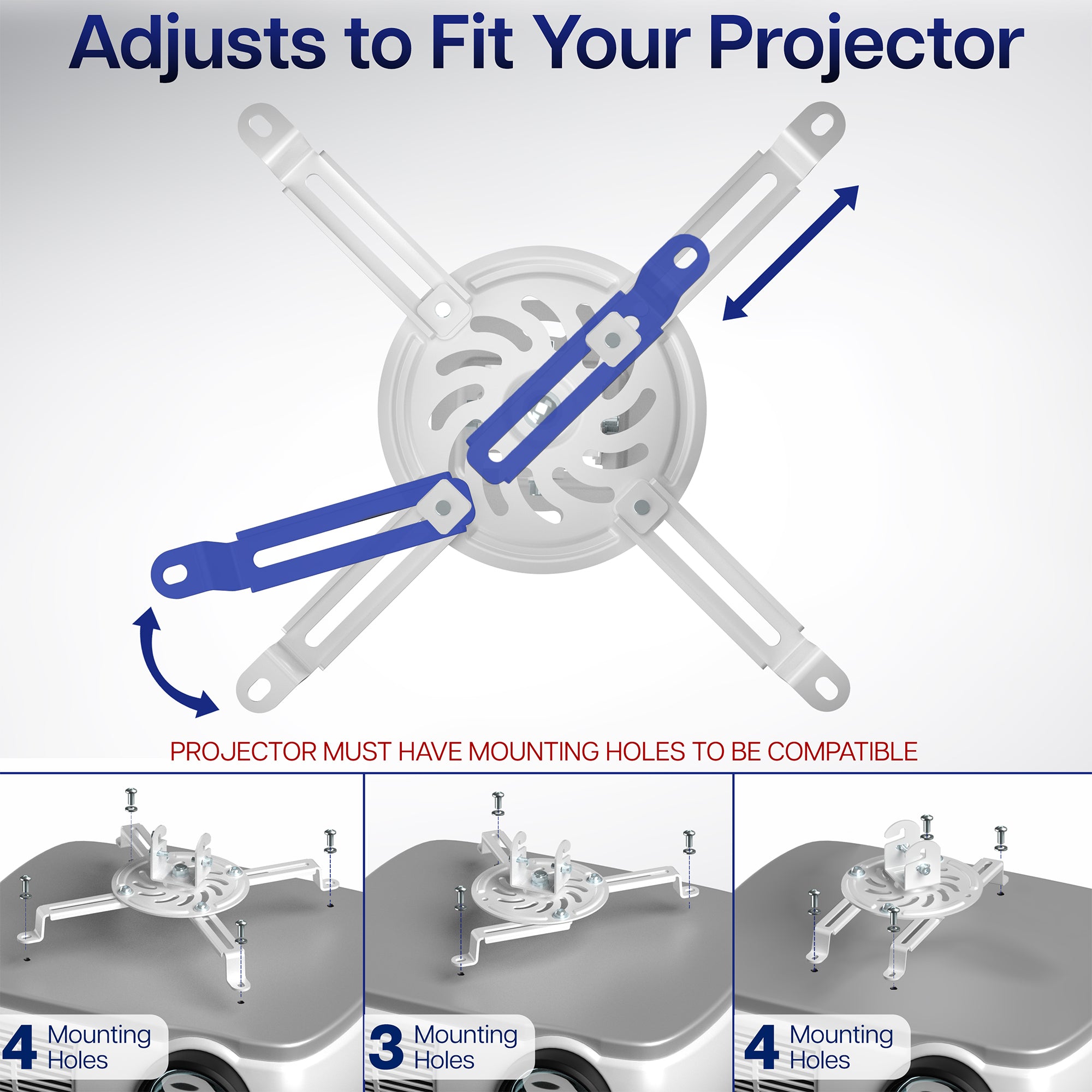 Adjusts to Fit Your Projector

PROJECTOR MUST HAVE MOUNTING HOLES TO BE COMPATIBLE

4 Mounting Holes

3 Mounting Holes

4 Mounting Holes