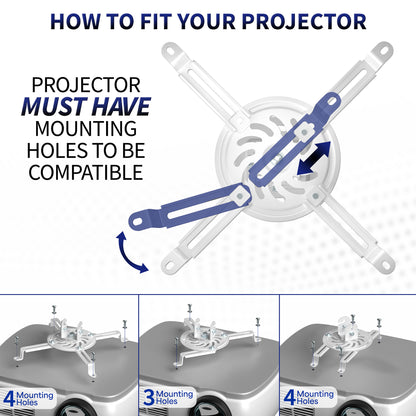 HOW TO FIT YOUR PROJECTOR

PROJECTOR MUST HAVE MOUNTING HOLES TO BE COMPATIBLE

4 Mounting Holes

3 Mounting Holes

4 Mounting Holes