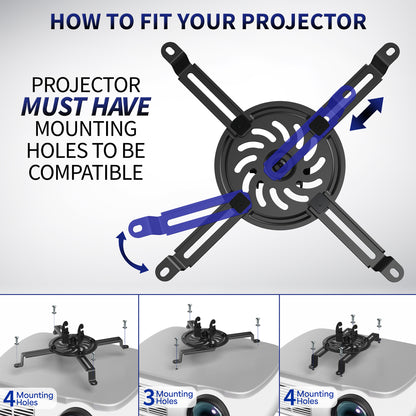 HOW TO FIT YOUR PROJECTOR

PROJECTOR MUST HAVE MOUNTING HOLES TO BE COMPATIBLE

4 Mounting Holes

3 Mounting Holes

4 Mounting Holes