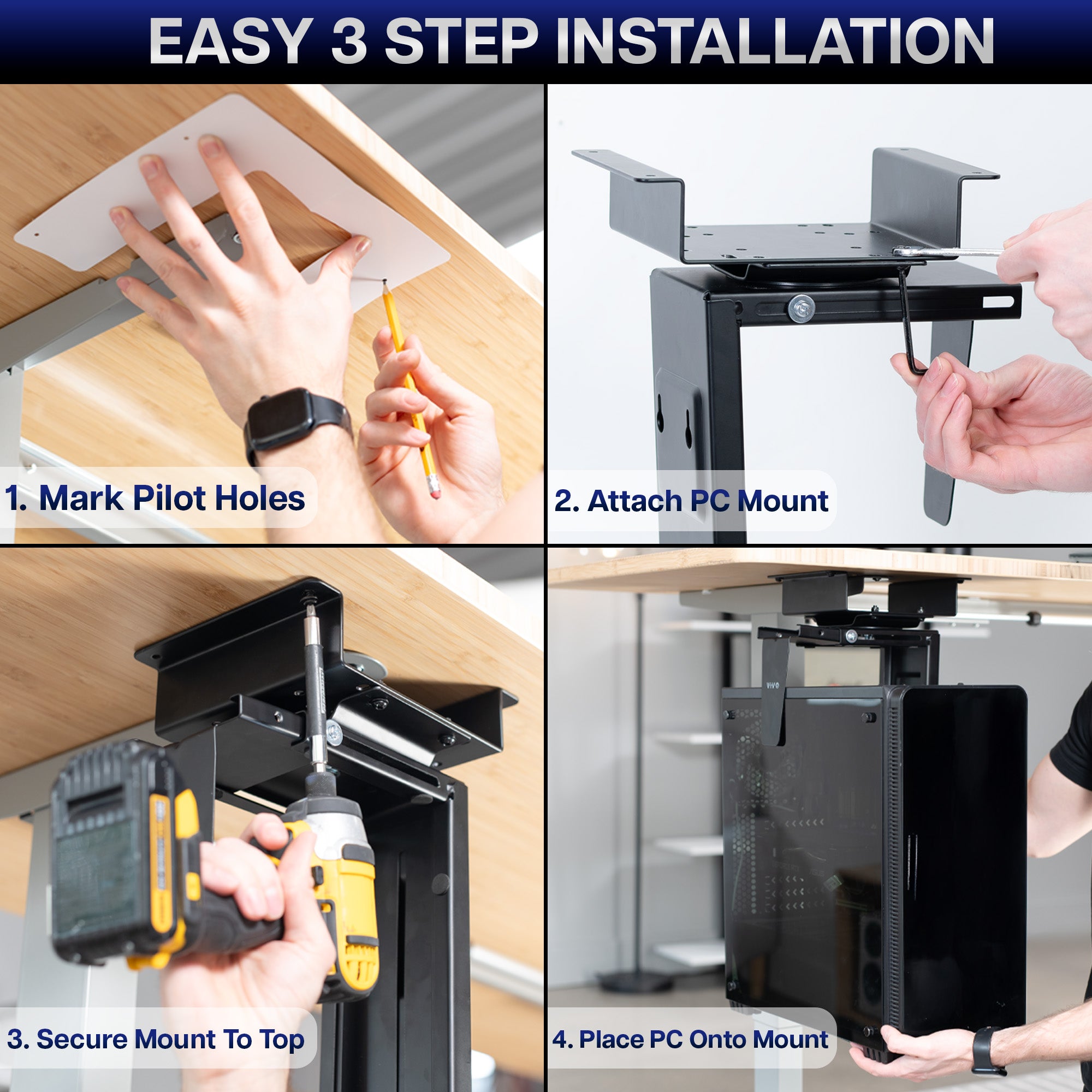 EASY 3 STEP INSTALLATION

1. Mark Pilot Holes

2. Attach PC Mount

3. Secure Mount To Top

VIVO

4. Place PC Onto Mount