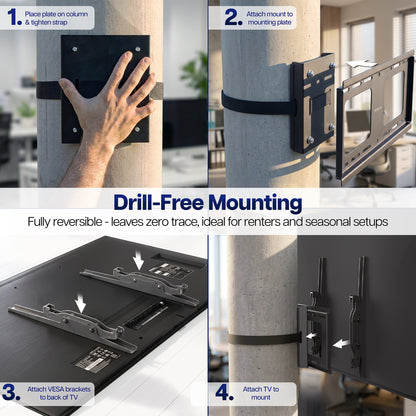 1. Place plate on column & tighten strap

2. Attach mount to mounting plate

Drill-Free Mounting

Fully reversible - leaves zero trace, ideal for renters and seasonal setups

3. Attach VESA brackets to back of TV

4. Attach TV to mount