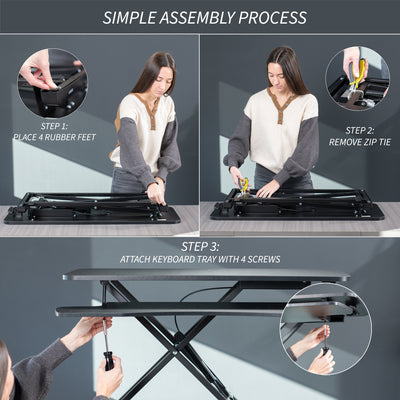 SIMPLE ASSEMBLY PROCESS

STEP 1:
PLACE 4 RUBBER FEET

STEP 2:
REMOVE ZIP TIE

STEP 3:
ATTACH KEYBOARD TRAY WITH 4 SCREWS