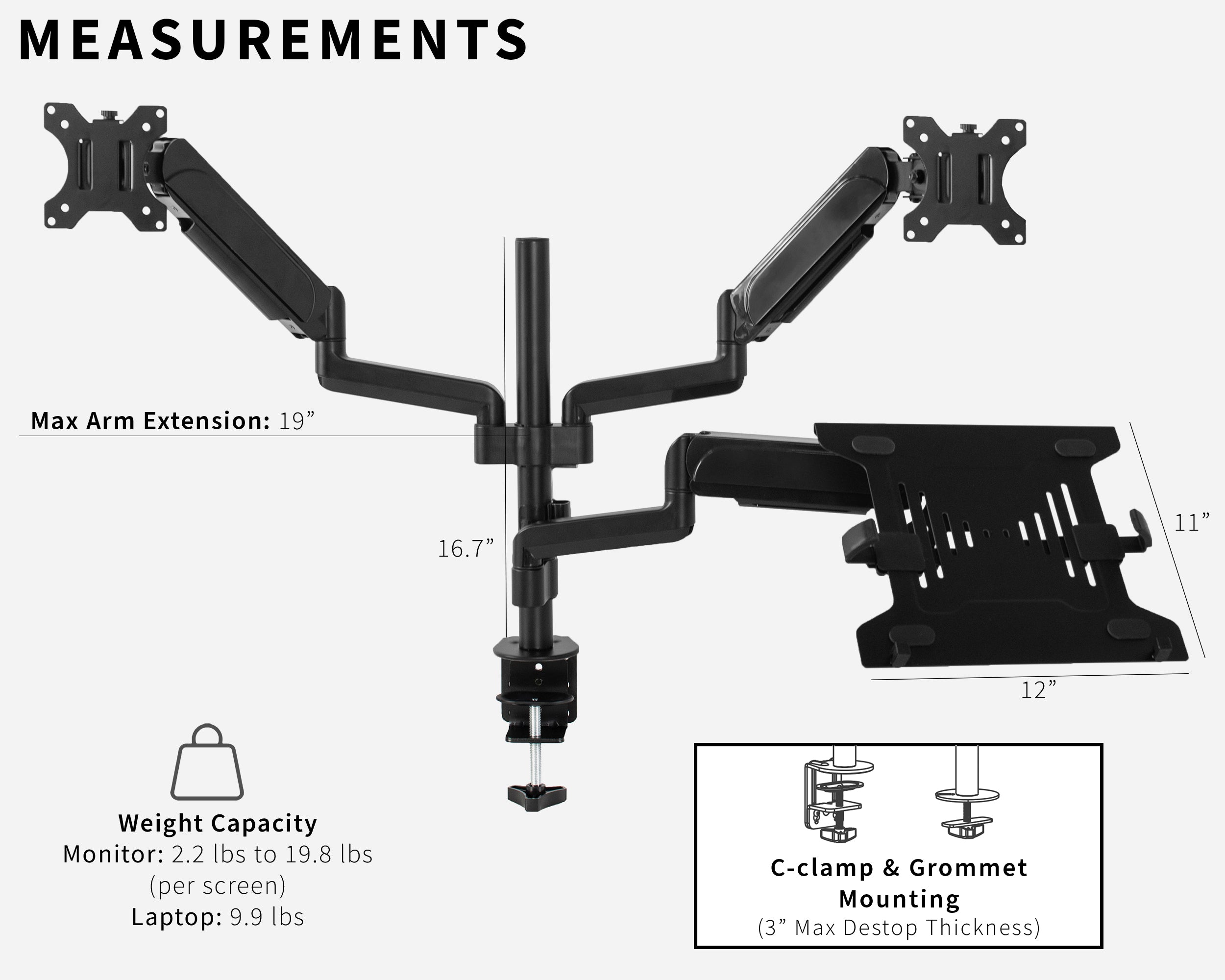 MEASUREMENTS

Max Arm Extension: 19”

16.7”

11”

12”

Weight Capacity
Monitor: 2.2 lbs to 19.8 lbs (per screen)
Laptop: 9.9 lbs

C-clamp & Grommet Mounting
(3” Max Destop Thickness)