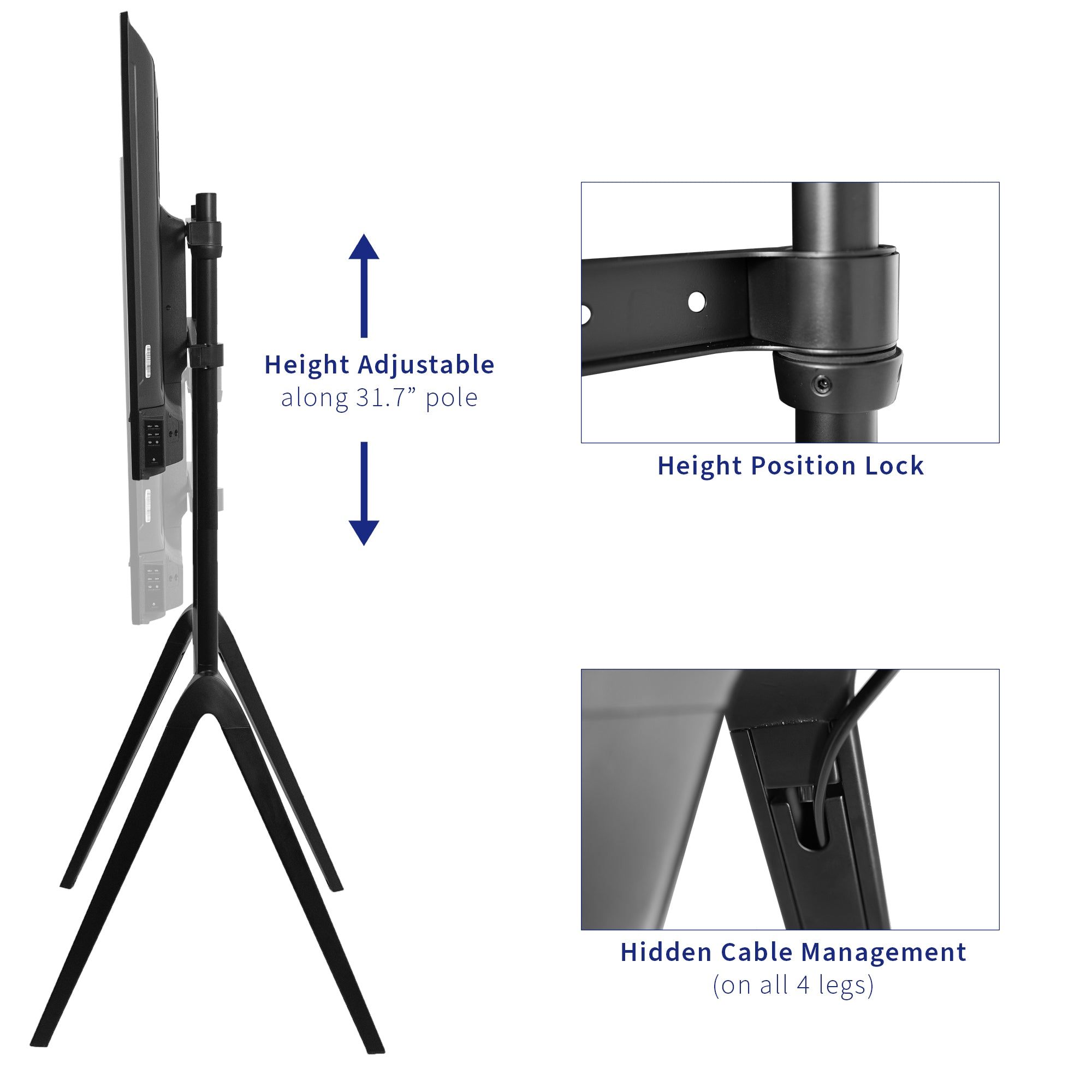 Height Adjustable
along 31.7” pole

Height Position Lock

Hidden Cable Management
(on all 4 legs)