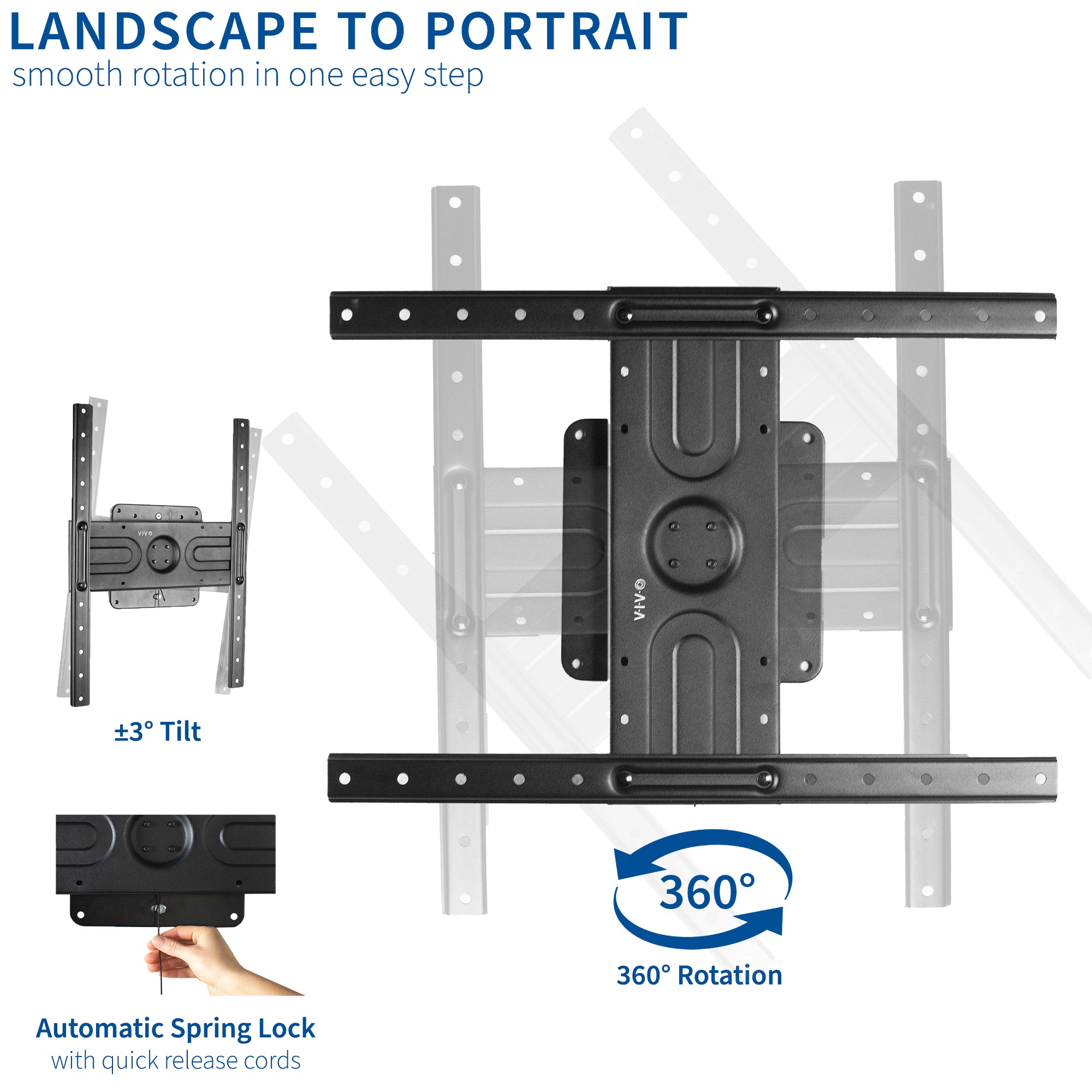 LANDSCAPE TO PORTRAIT
smooth rotation in one easy step

V·I·V·O

±3° Tilt

V·I·V·O

360°

360° Rotation

Automatic Spring Lock
with quick release cords