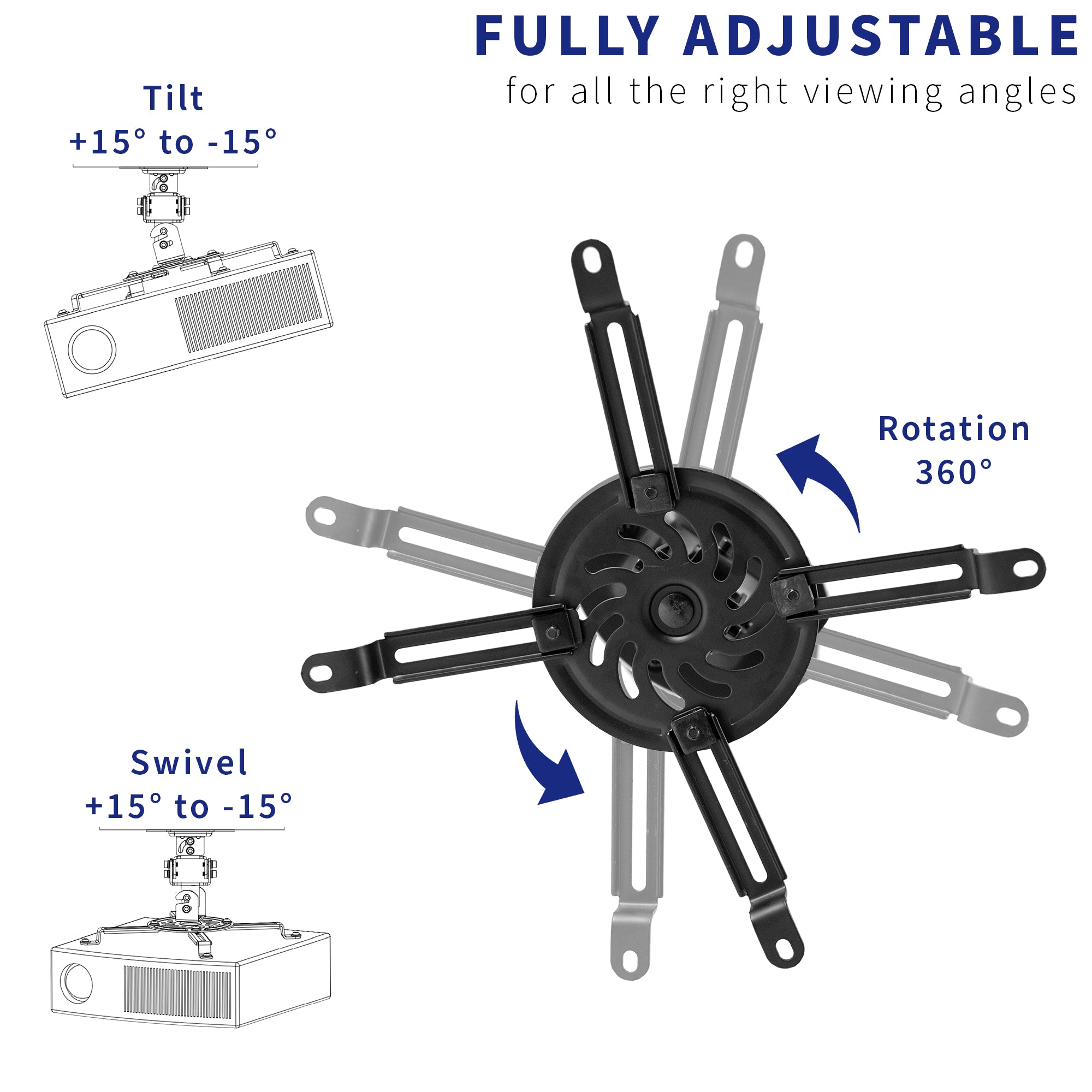 FULLY ADJUSTABLE
for all the right viewing angles

Tilt
+15° to -15°

Rotation
360°

Swivel
+15° to -15°