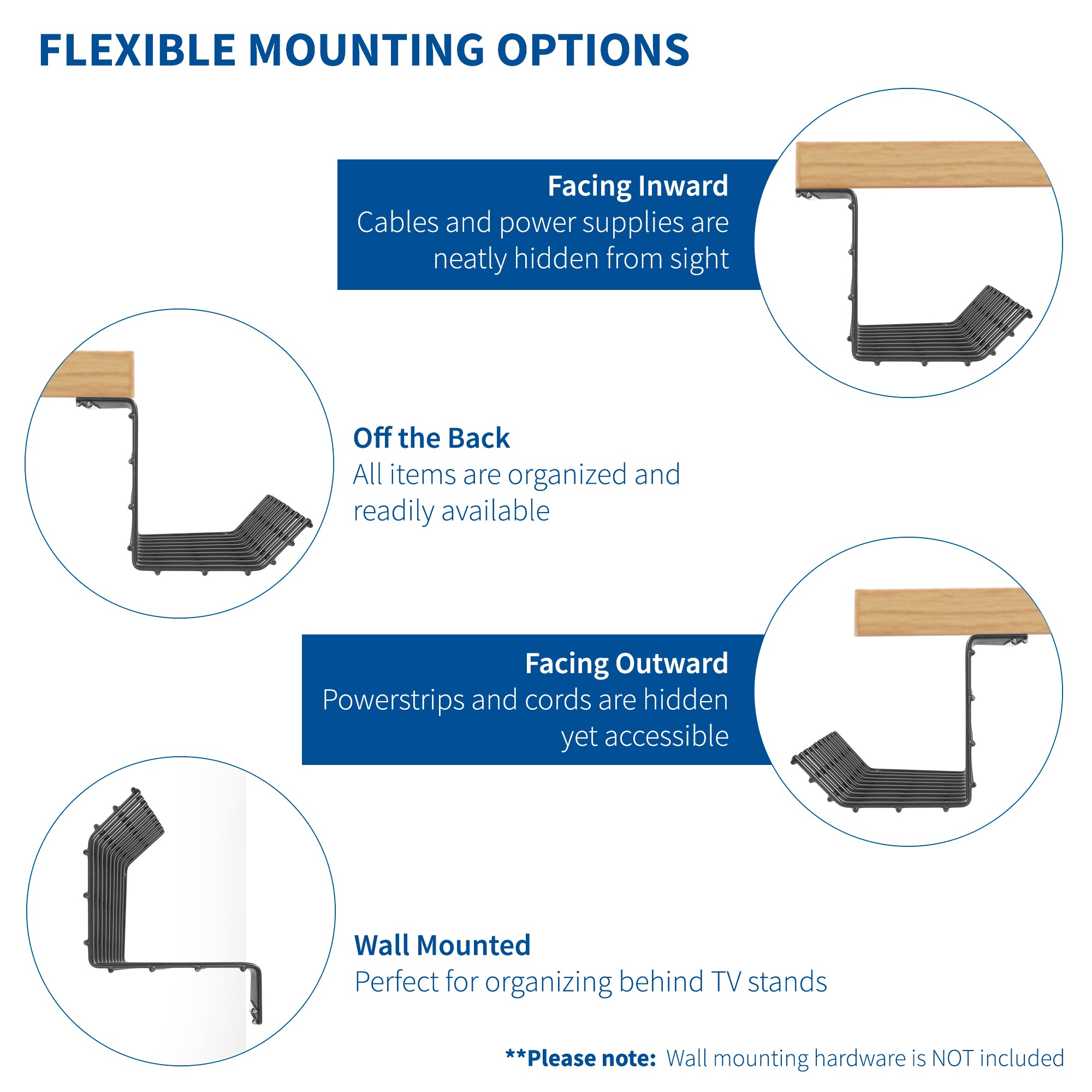 FLEXIBLE MOUNTING OPTIONS

Facing Inward
Cables and power supplies are neatly hidden from sight

Off the Back
All items are organized and readily available

Facing Outward
Powerstrips and cords are hidden yet accessible

Wall Mounted
Perfect for organizing behind TV stands

**Please note: Wall mounting hardware is NOT included