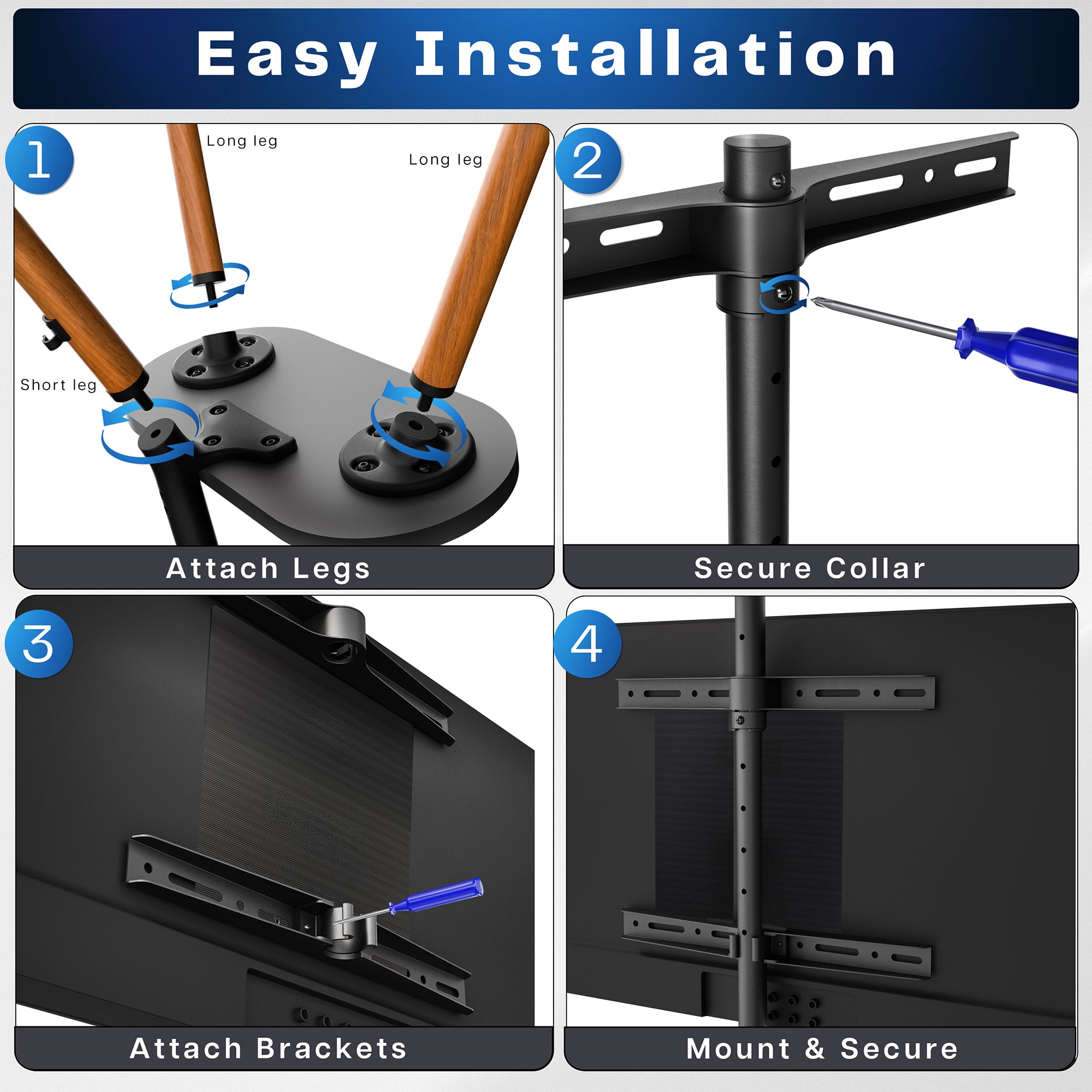 Easy Installation

1

Long leg

Long leg

Short leg

Attach Legs

2

Secure Collar

3

Attach Brackets

4

Mount & Secure