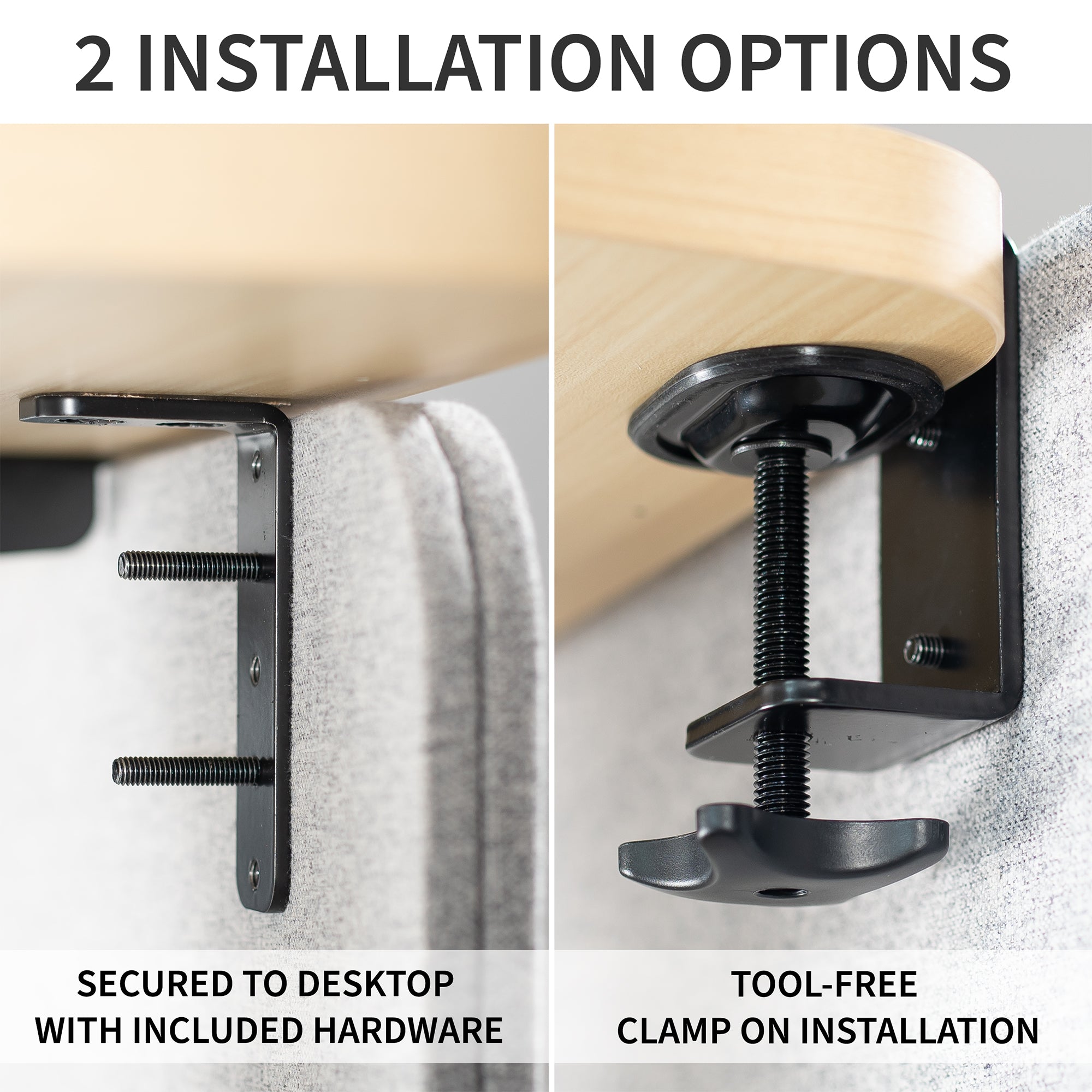 2 INSTALLATION OPTIONS

SECURED TO DESKTOP WITH INCLUDED HARDWARE

TOOL-FREE CLAMP ON INSTALLATION