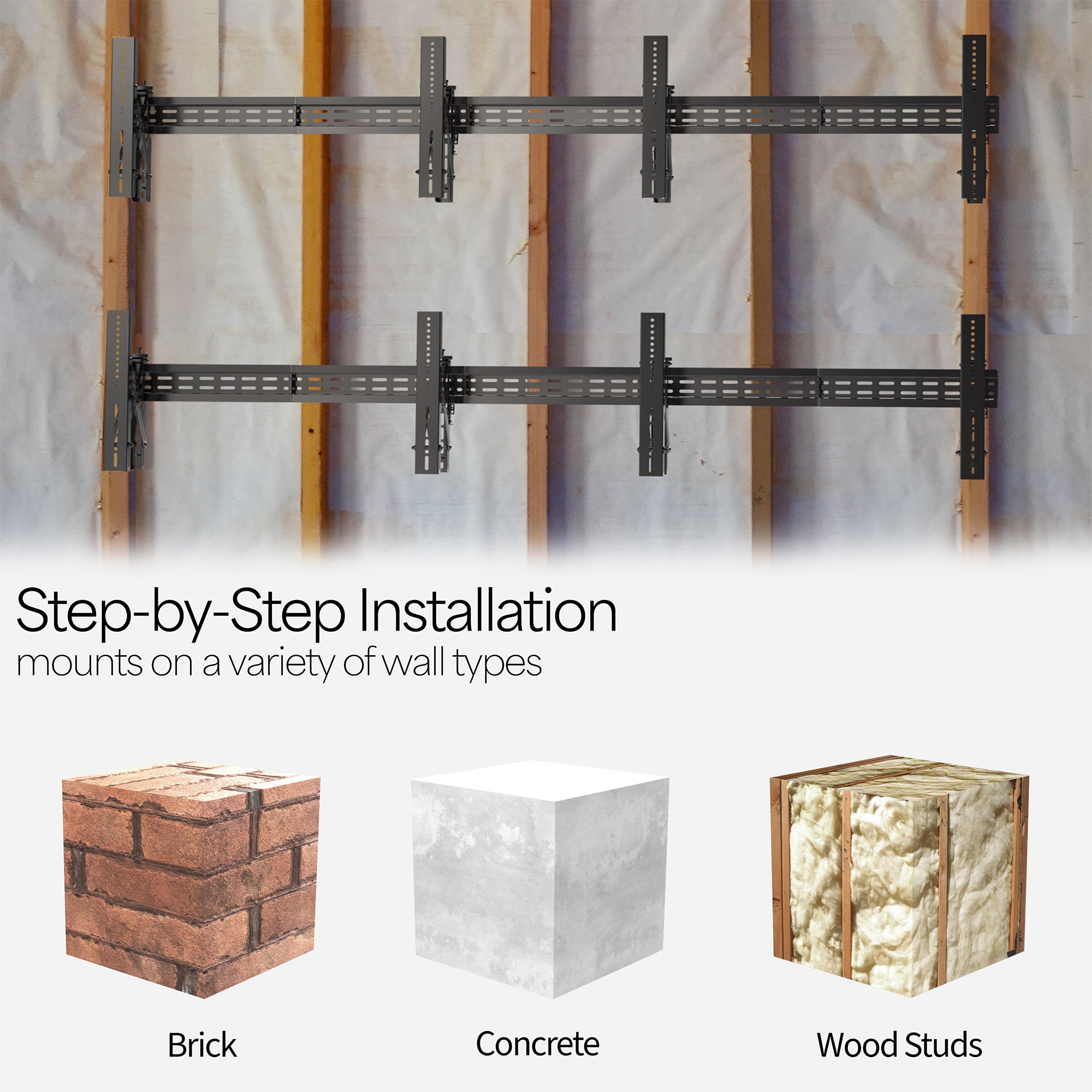 Step-by-Step Installation
mounts on a variety of wall types

Brick

Concrete

Wood Studs