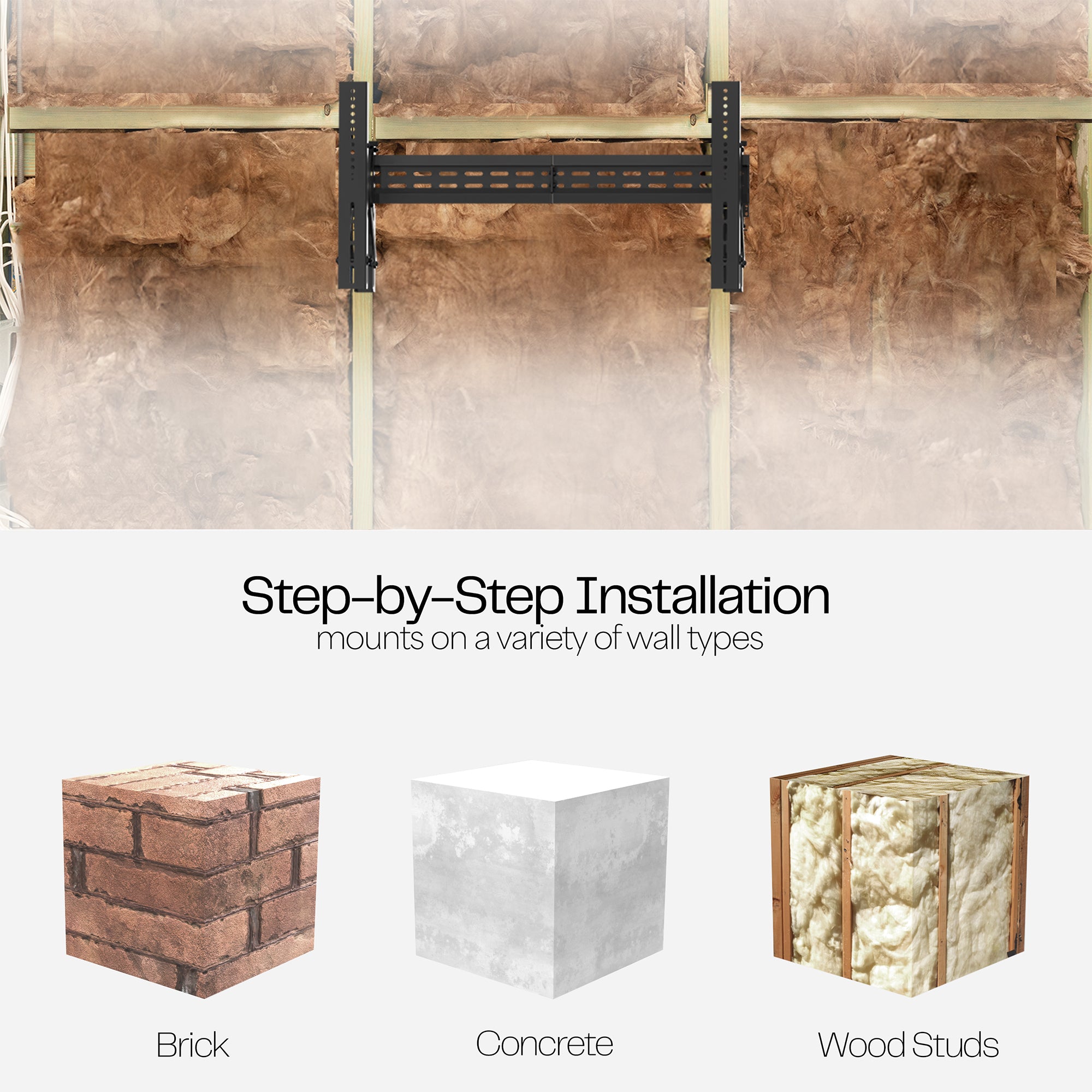 Step-by-Step Installation
mounts on a variety of wall types

Brick

Concrete

Wood Studs