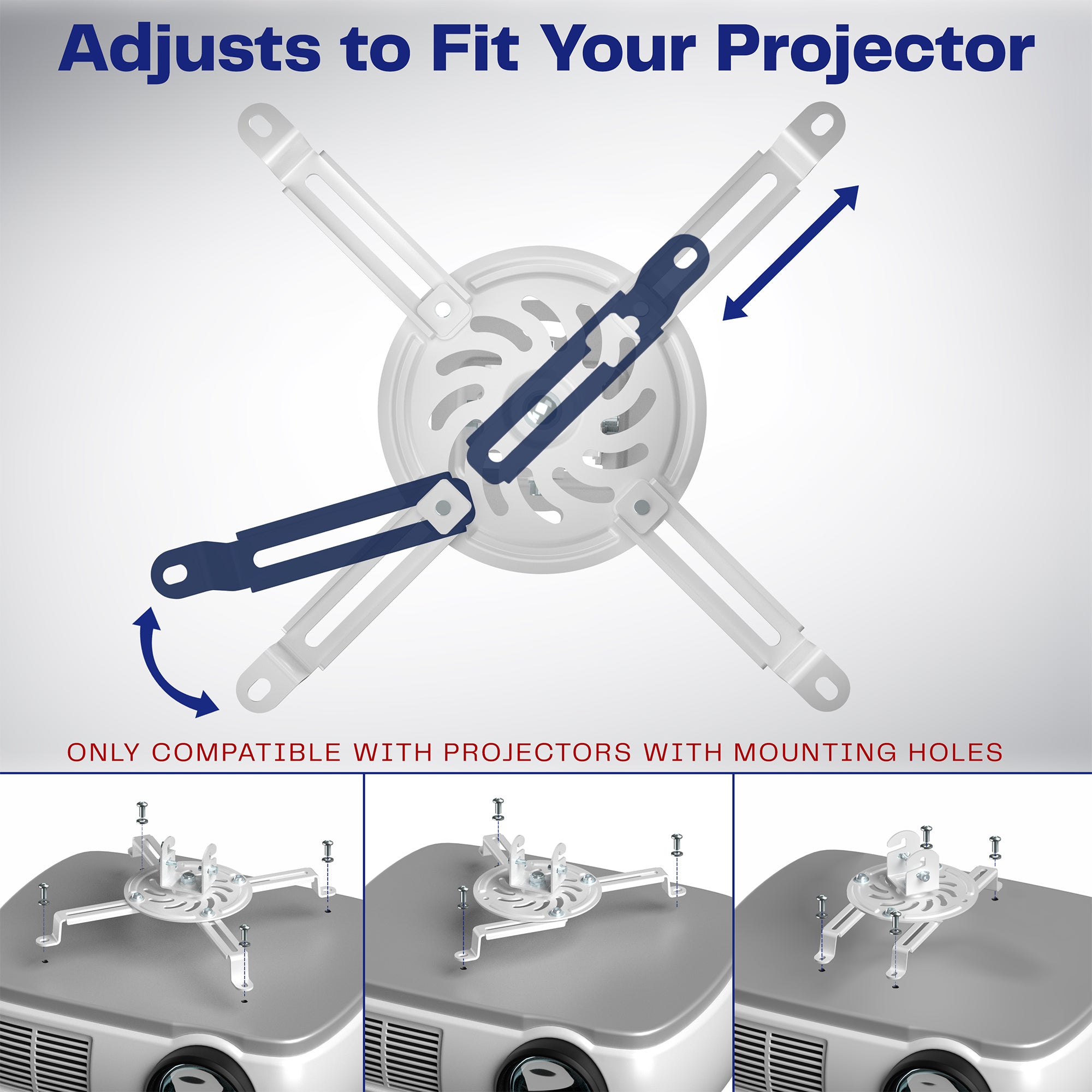 Adjusts to Fit Your Projector

ONLY COMPATIBLE WITH PROJECTORS WITH MOUNTING HOLES