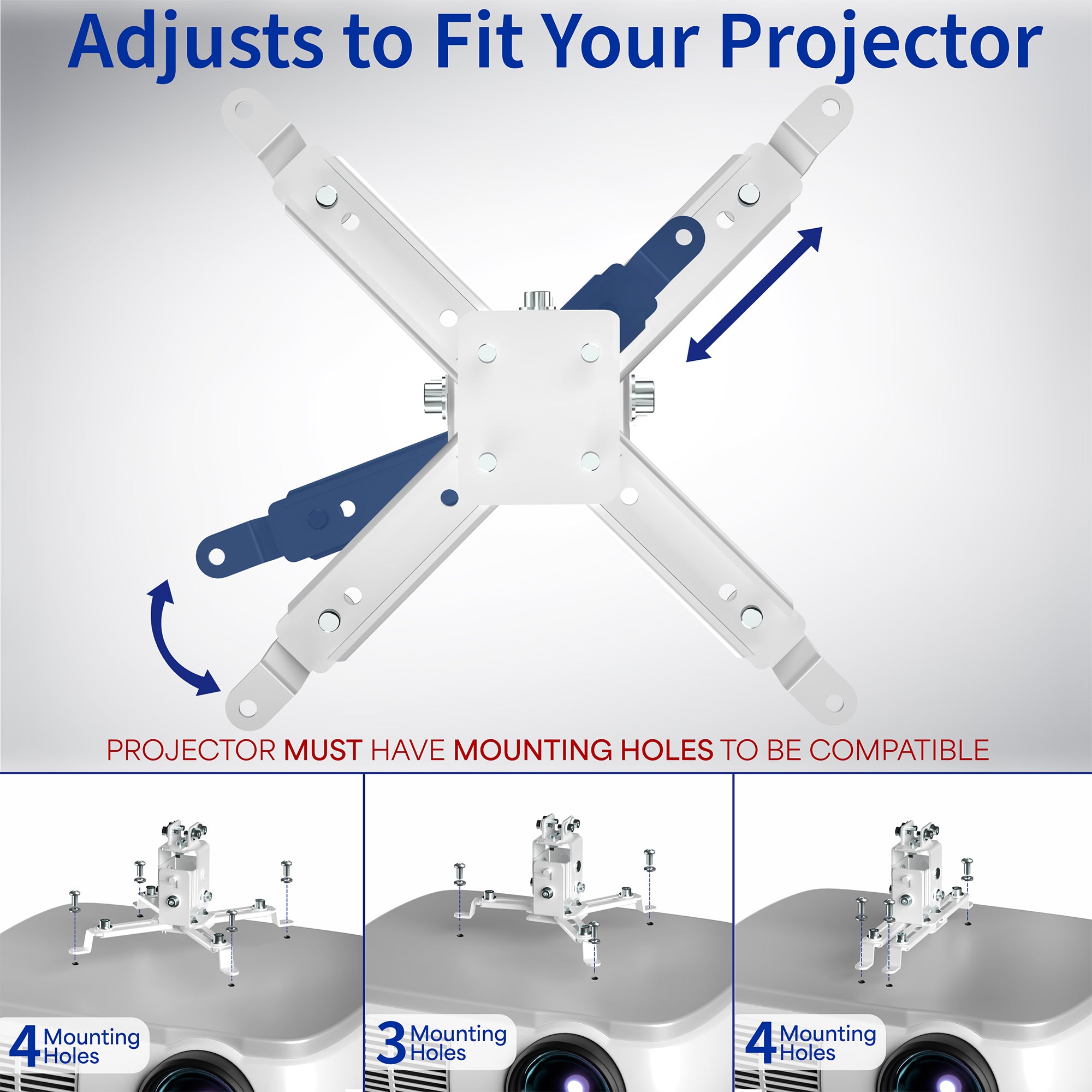 Adjusts to Fit Your Projector

PROJECTOR MUST HAVE MOUNTING HOLES TO BE COMPATIBLE

4 Mounting Holes

3 Mounting Holes

4 Mounting Holes