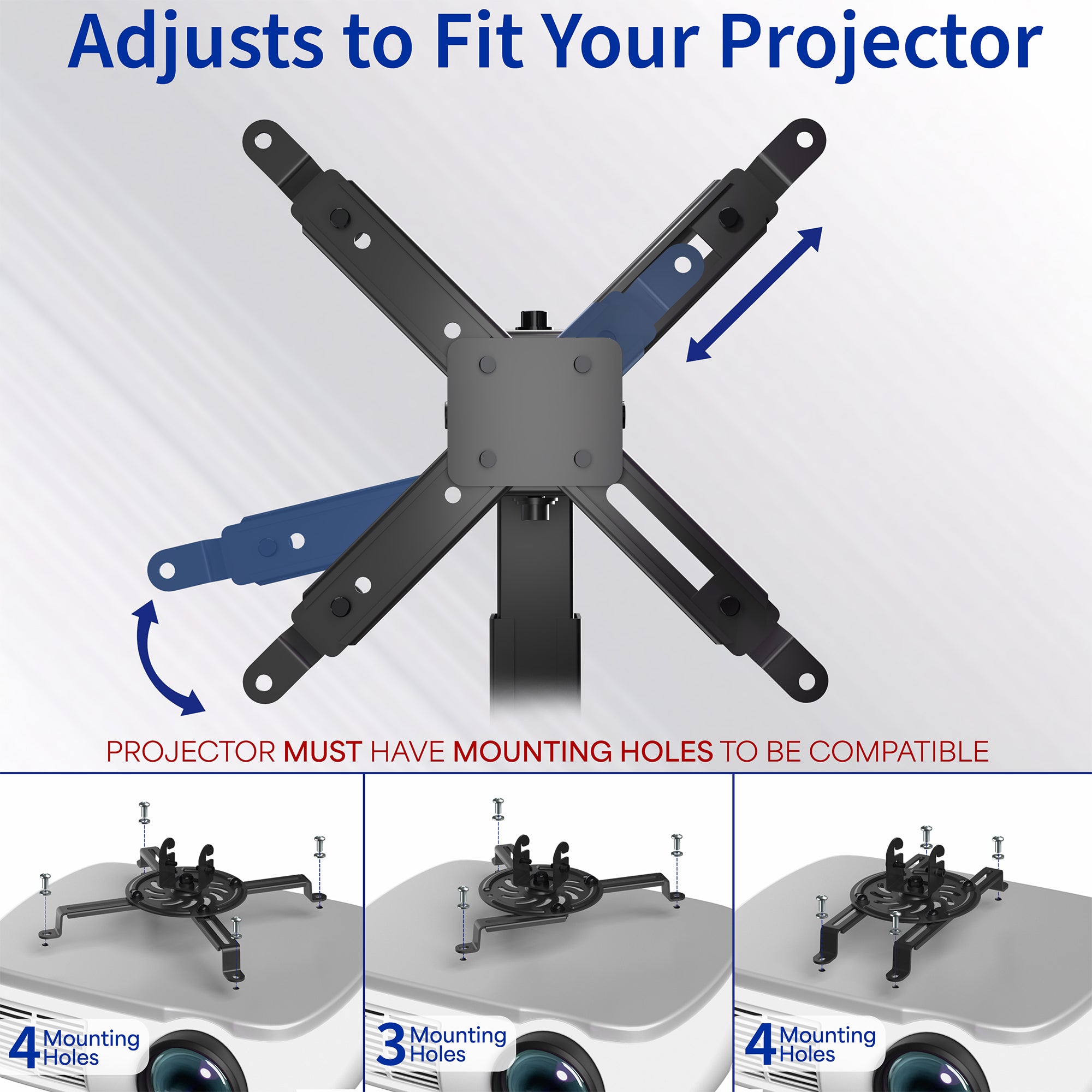 Adjusts to Fit Your Projector

PROJECTOR MUST HAVE MOUNTING HOLES TO BE COMPATIBLE

4 Mounting Holes

3 Mounting Holes

4 Mounting Holes