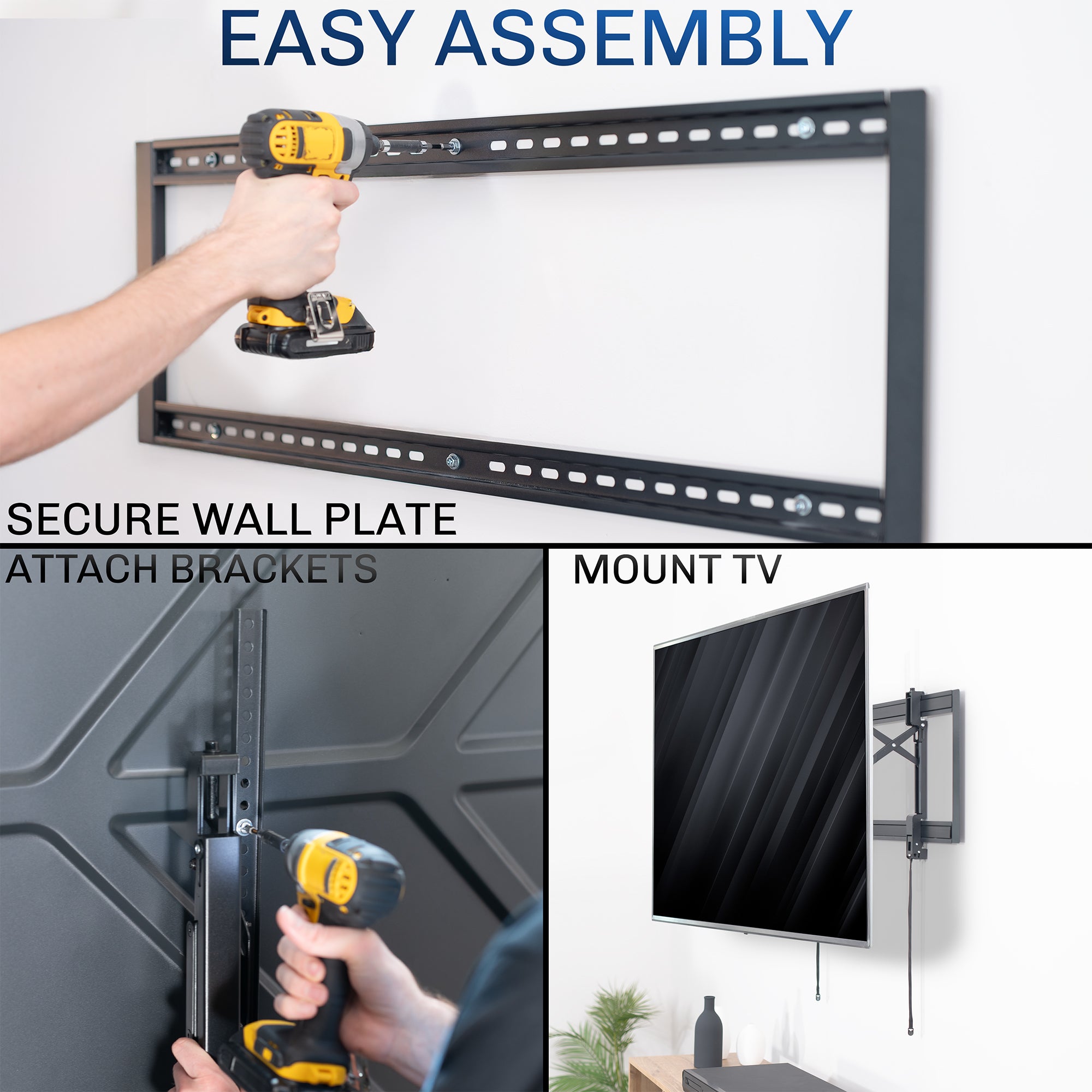 EASY ASSEMBLY

SECURE WALL PLATE

ATTACH BRACKETS

MOUNT TV