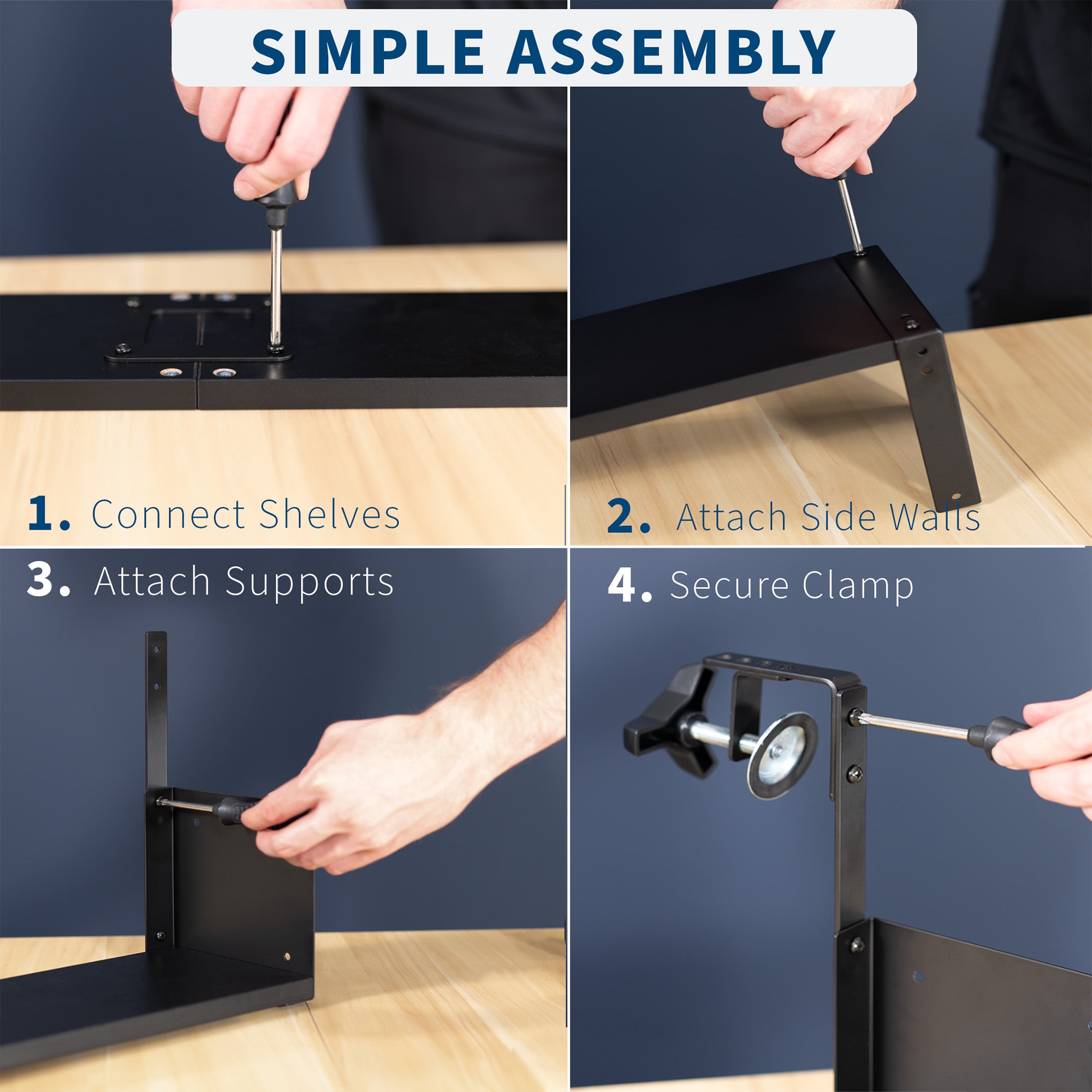 SIMPLE ASSEMBLY

1. Connect Shelves

2. Attach Side Walls

3. Attach Supports

4. Secure Clamp