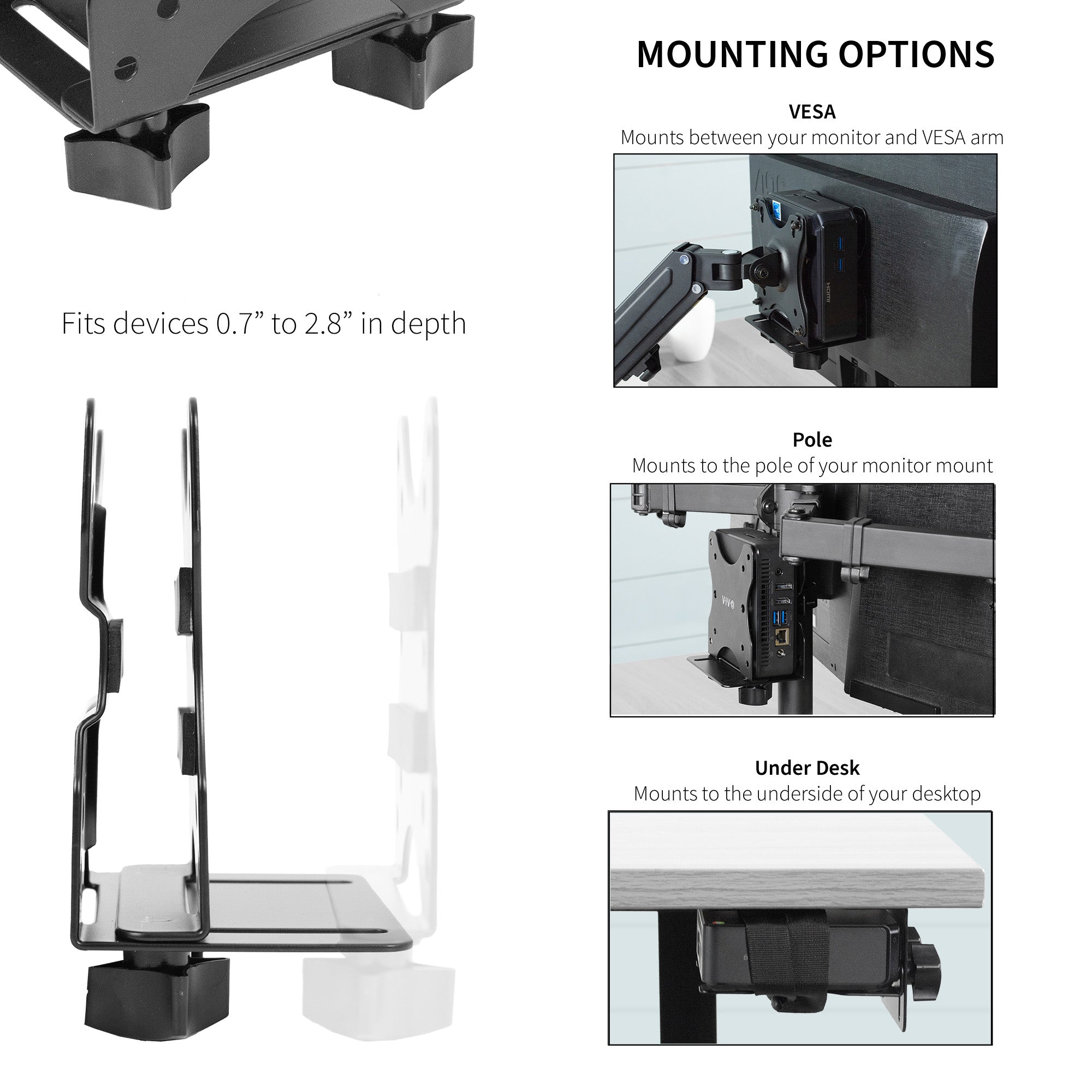 Fits devices 0.7” to 2.8” in depth

MOUNTING OPTIONS

VESA
Mounts between your monitor and VESA arm

HDMI

Pole
Mounts to the pole of your monitor mount

VIVO

Under Desk
Mounts to the underside of your desktop