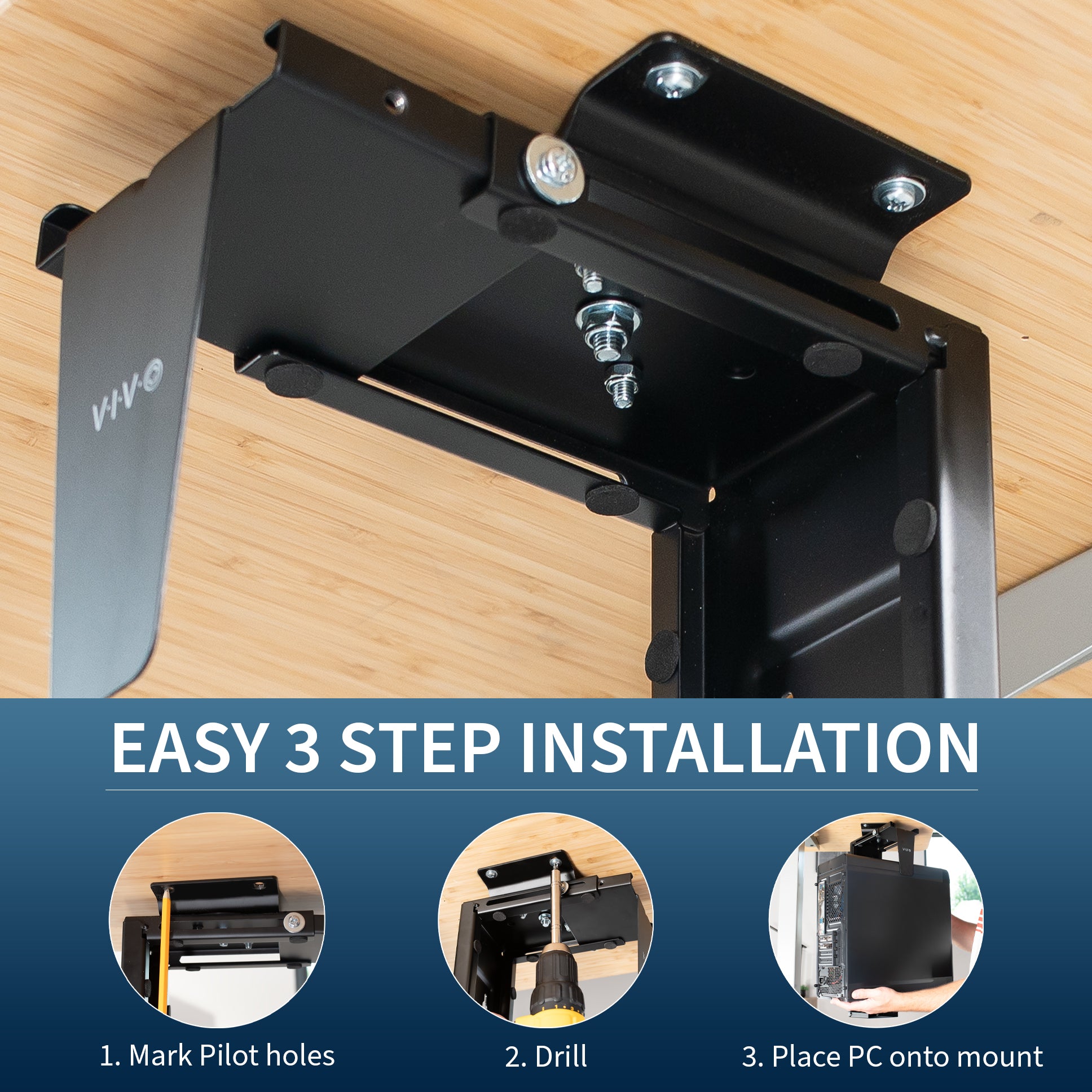 V·I·V·O

EASY 3 STEP INSTALLATION

1. Mark Pilot holes

2. Drill

3. Place PC onto mount