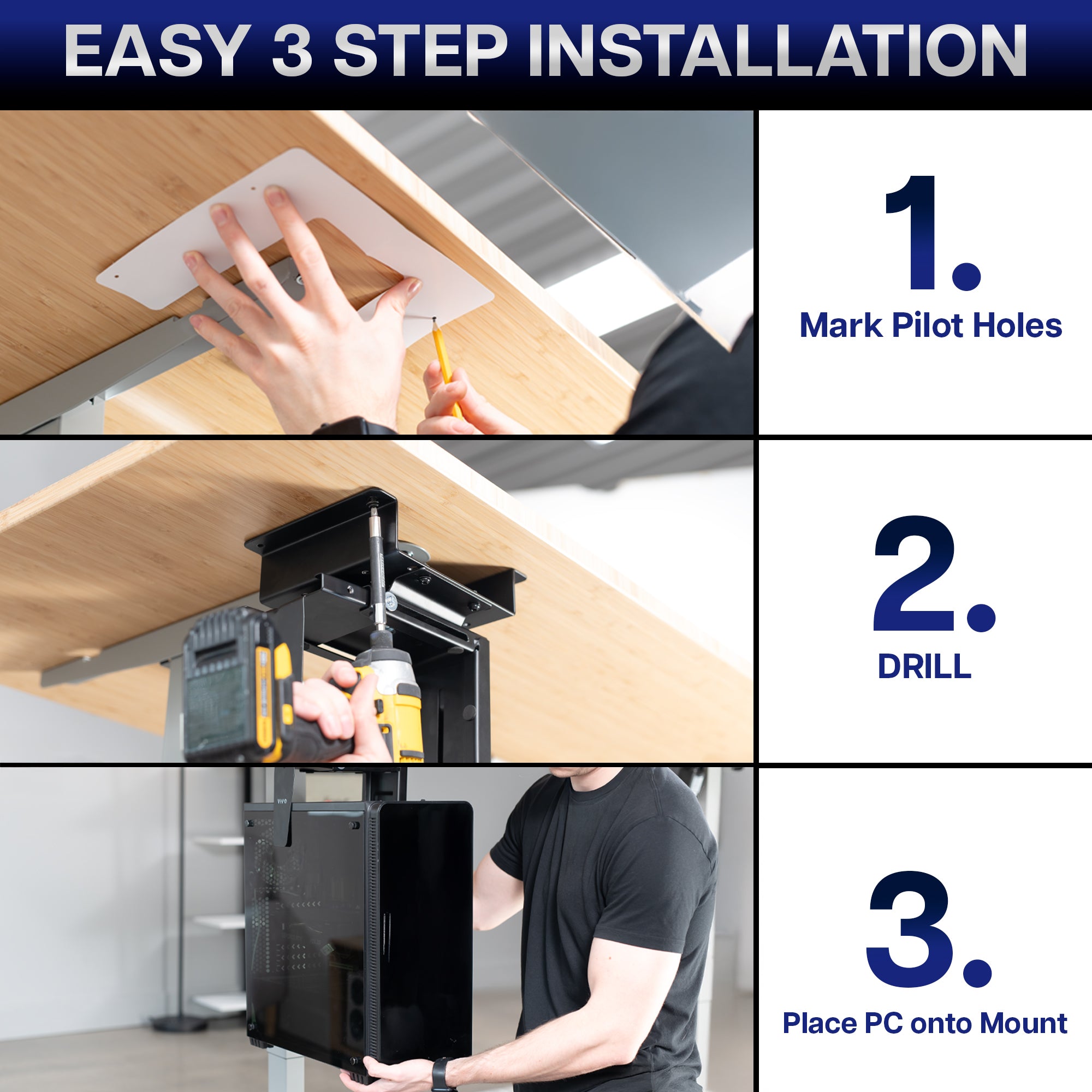 EASY 3 STEP INSTALLATION

1.
Mark Pilot Holes

2.
DRILL

VIVO

3.
Place PC onto Mount