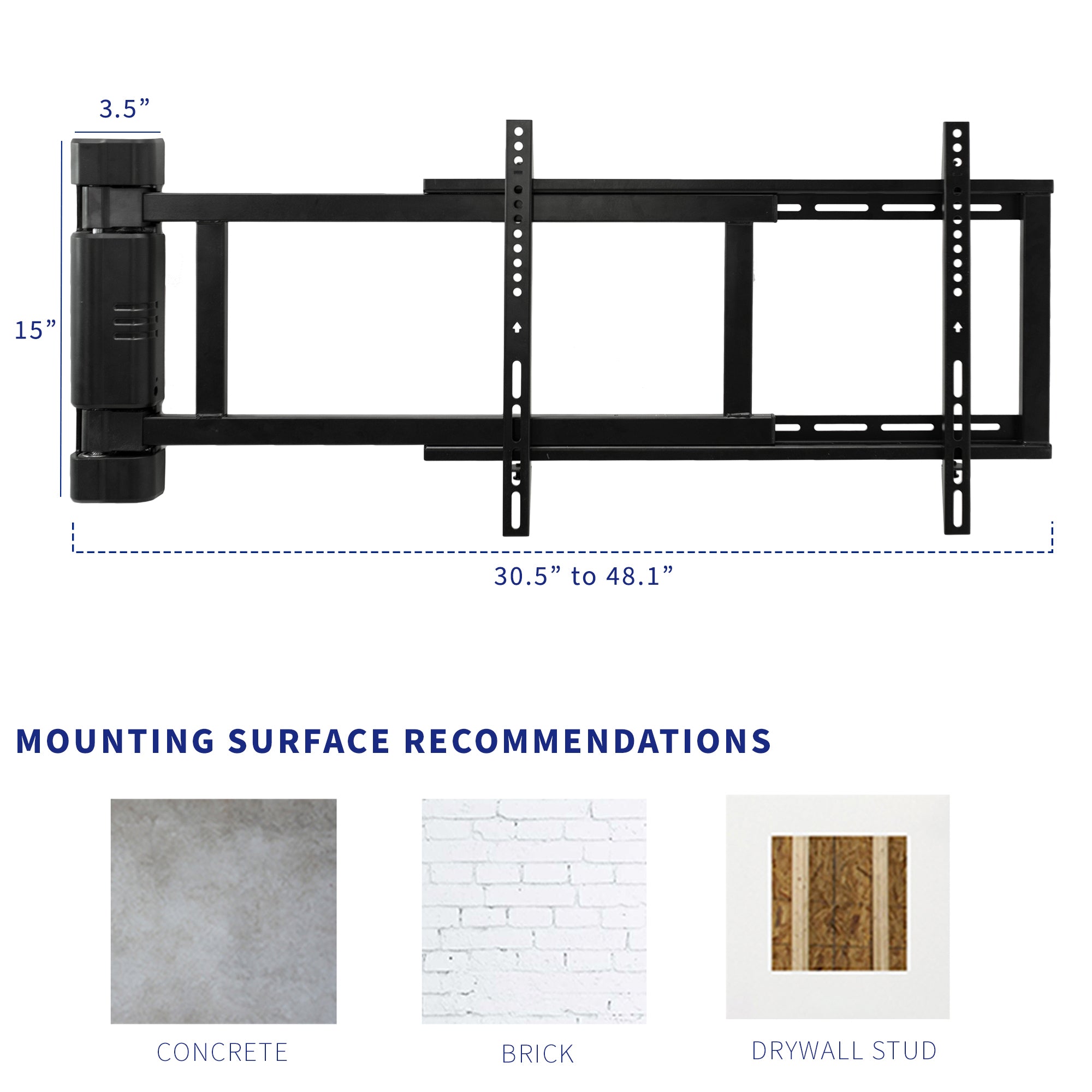 3.5”

15”

30.5” to 48.1”

MOUNTING SURFACE RECOMMENDATIONS

CONCRETE

BRICK

DRYWALL STUD