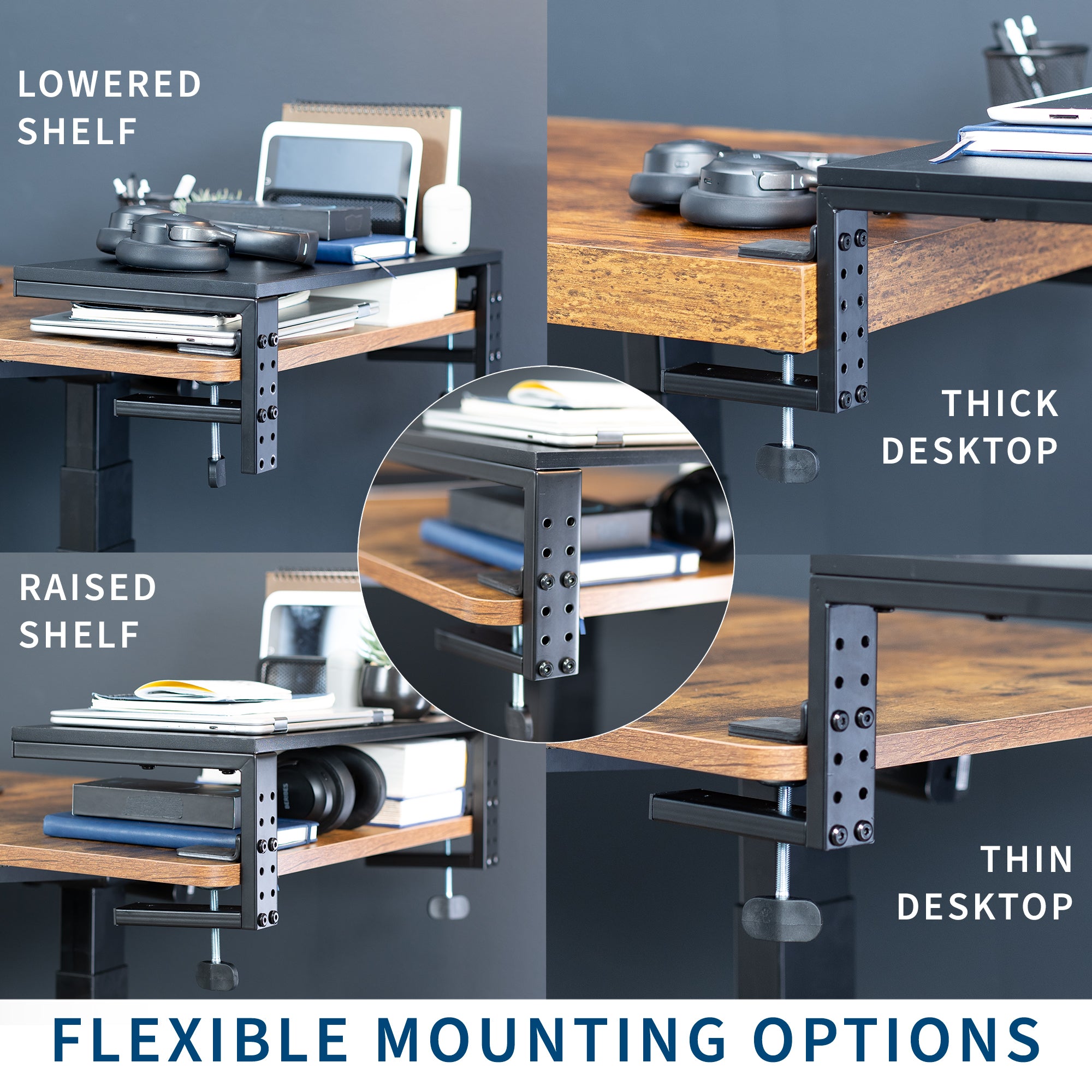 LOWERED SHELF

THICK DESKTOP

RAISED SHELF

THIN DESKTOP

FLEXIBLE MOUNTING OPTIONS