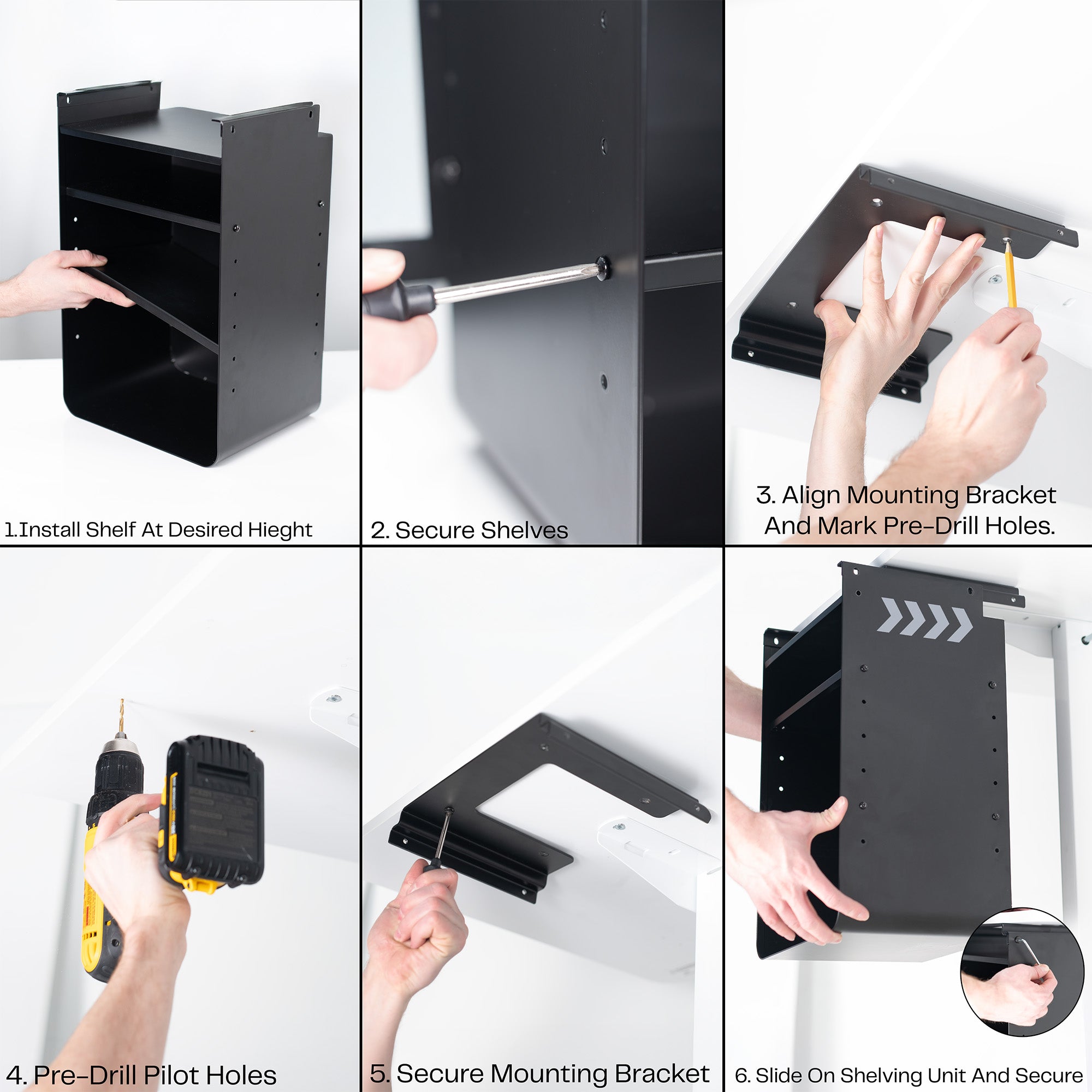 1.Install Shelf At Desired Hieght

2. Secure Shelves

3. Align Mounting Bracket And Mark Pre-Drill Holes.

4. Pre-Drill Pilot Holes

5. Secure Mounting Bracket

6. Slide On Shelving Unit And Secure